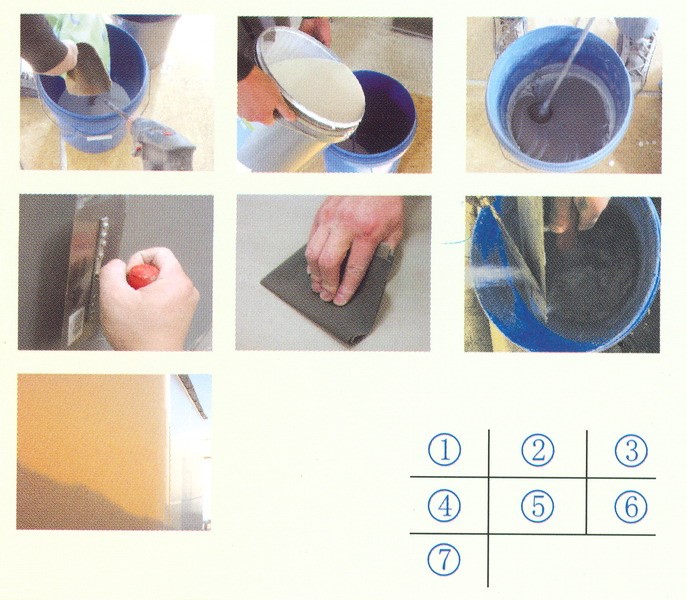 | ① | ② | ③ |
|---|---|---|
| ④ | ⑤ | ⑥ |
| ⑦ | | |